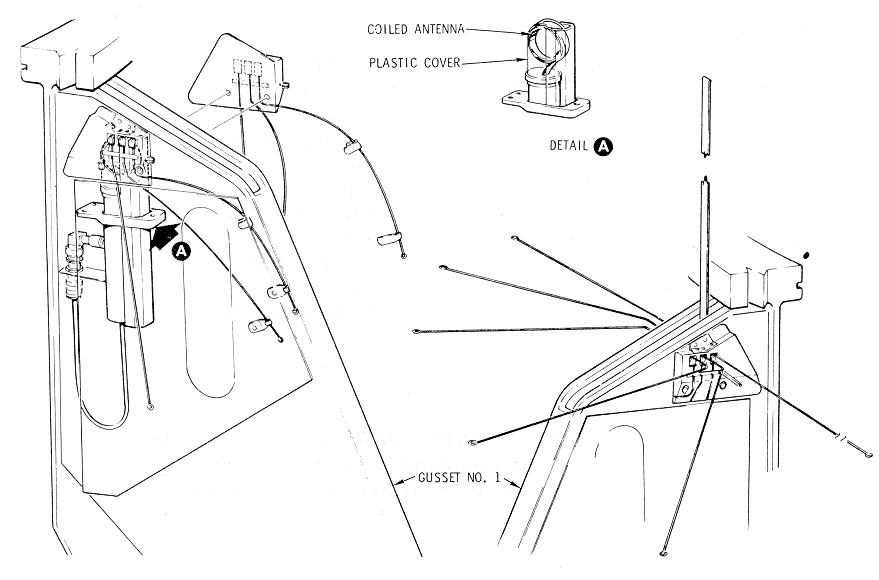 COILED ANTENNA
PLASTIC COVER

DETAIL A

A

GUSSET NO. 1